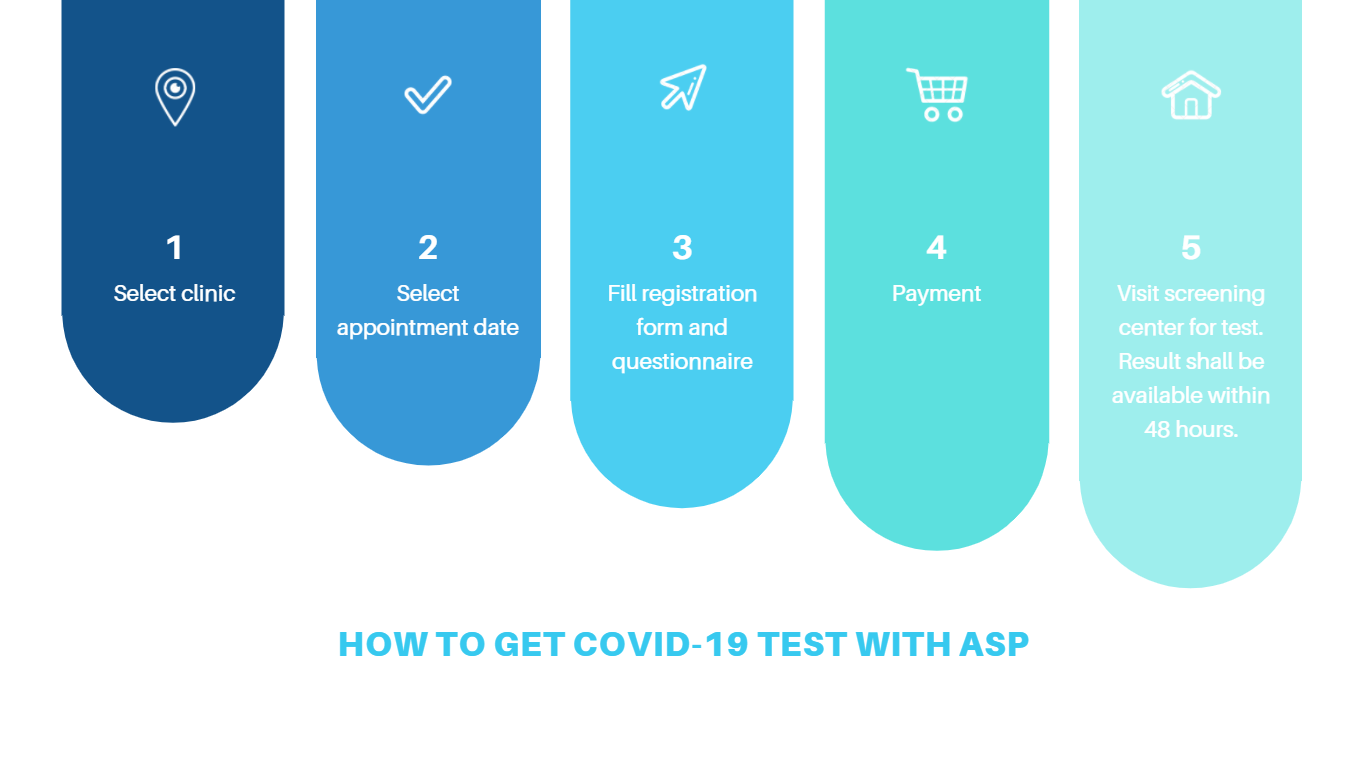 1
Select clinic

2
Select appointment date

3
Fill registration form and questionnaire

4
Payment

5
Visit screening center for test. Result shall be available within 48 hours.

HOW TO GET COVID-19 TEST WITH ASP